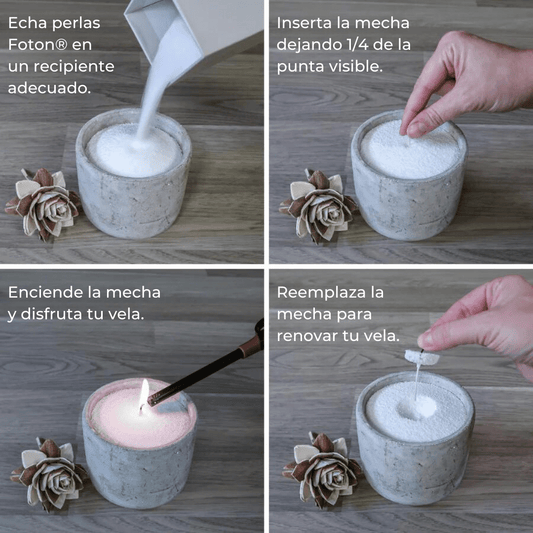 Echa perlas Foton® en un recipiente adecuado.

Inserta la mecha dejando 1/4 de la punta visible.

Enciende la mecha y disfruta tu vela.

Reemplaza la mecha para renovar tu vela.