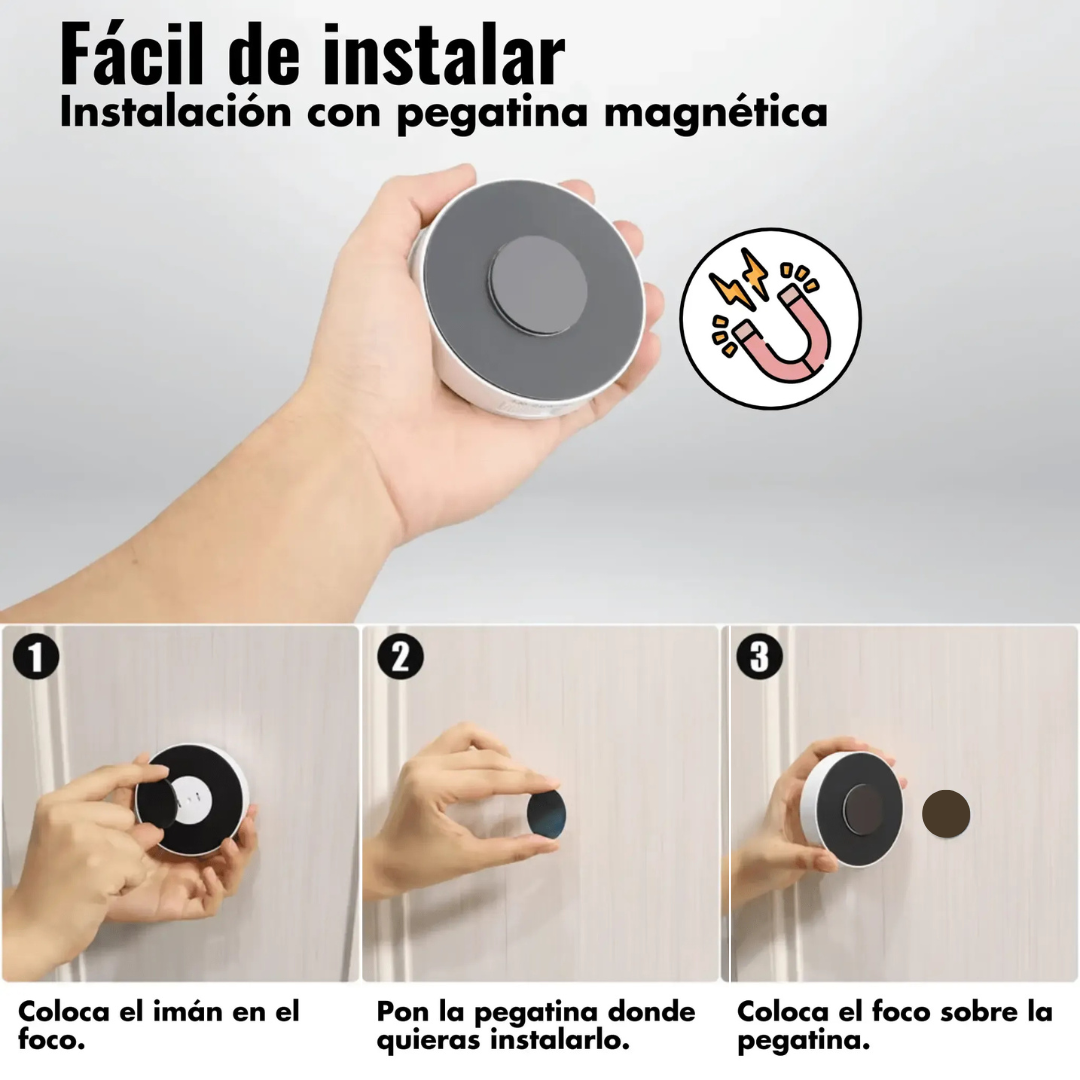 Fácil de instalar
Instalación con pegatina magnética

1

2

3

Coloca el imán en el foco.

Pon la pegatina donde quieras instalarlo.

Coloca el foco sobre la pegatina.