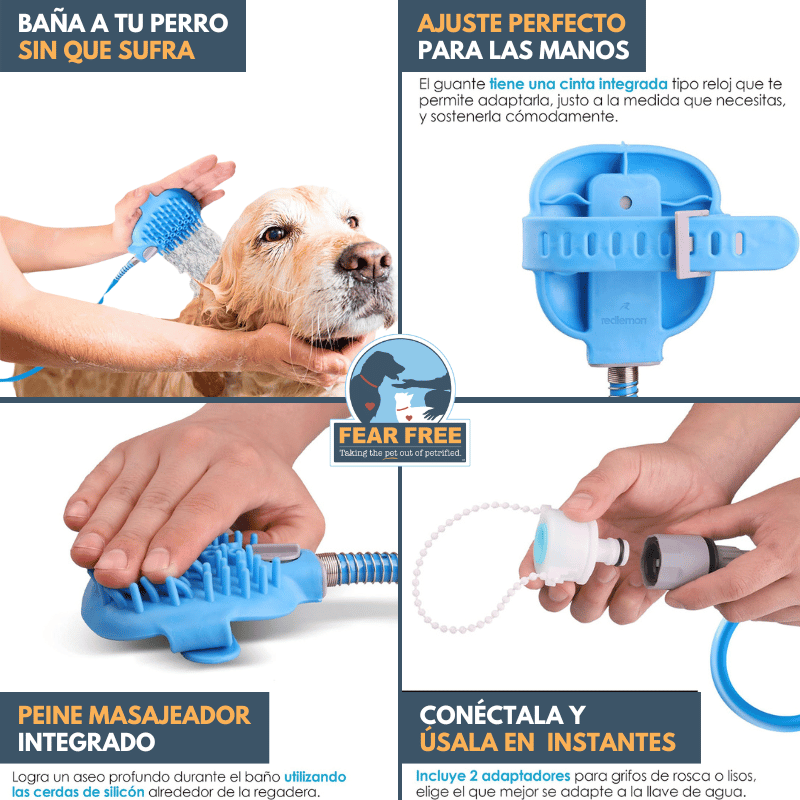 BAÑA A TU PERRO
SIN QUE SUFRA

AJUSTE PERFECTO
PARA LAS MANOS

El guante tiene una cinta integrada tipo reloj que te permite adaptarla, justo a la medida que necesitas, y sostenerla cómodamente.

redleman

FEAR FREE
Taking the pet out of petrified.

PEINE MASAJEADOR
INTEGRADO

Logra un aseo profundo durante el baño utilizando las cerdas de silicón alrededor de la regadera.

CONÉCTALA Y
ÚSALA EN INSTANTES

Incluye 2 adaptadores para grifos de rosca o lisos, elige el que mejor se adapte a la llave de agua.