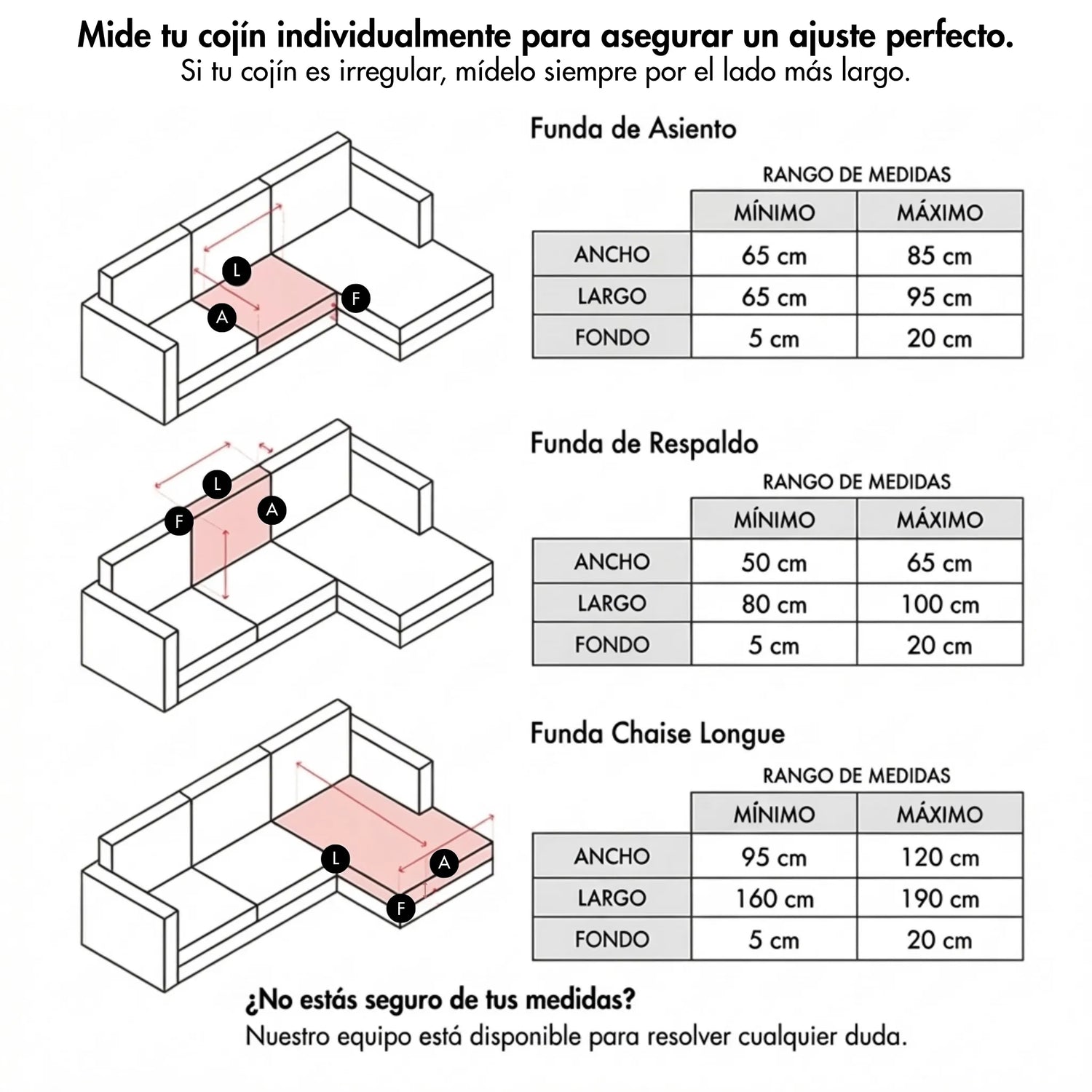 Mide tu cojín individualmente para asegurar un ajuste perfecto.
Si tu cojín es irregular, mídelo siempre por el lado más largo.

L
A
F

Funda de Asiento

RANGO DE MEDIDAS

| | MÍNIMO | MÁXIMO |
|---|---|---|
| ANCHO | 65 cm | 85 cm |
| LARGO | 65 cm | 95 cm |
| FONDO | 5 cm | 20 cm |

L
F
A

Funda de Respaldo

RANGO DE MEDIDAS

| | MÍNIMO | MÁXIMO |
|---|---|---|
| ANCHO | 50 cm | 65 cm |
| LARGO | 80 cm | 100 cm |
| FONDO | 5 cm | 20 cm |

L
A
F

Funda Chaise Longue

RANGO DE MEDIDAS

| | MÍNIMO | MÁXIMO |
|---|---|---|
| ANCHO | 95 cm | 120 cm |
| LARGO | 160 cm | 190 cm |
| FONDO | 5 cm | 20 cm |

¿No estás seguro de tus medidas?
Nuestro equipo está disponible para resolver cualquier duda.