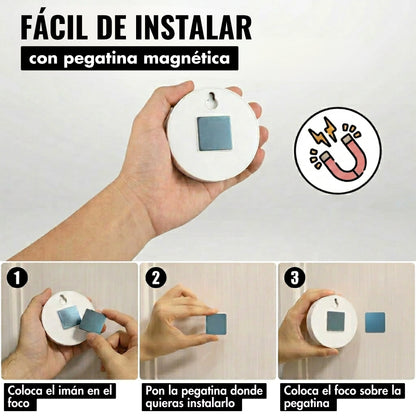 FÁCIL DE INSTALAR
con pegatina magnética

1
Coloca el imán en el foco

2
Pon la pegatina donde quieras instalarlo

3
Coloca el foco sobre la pegatina